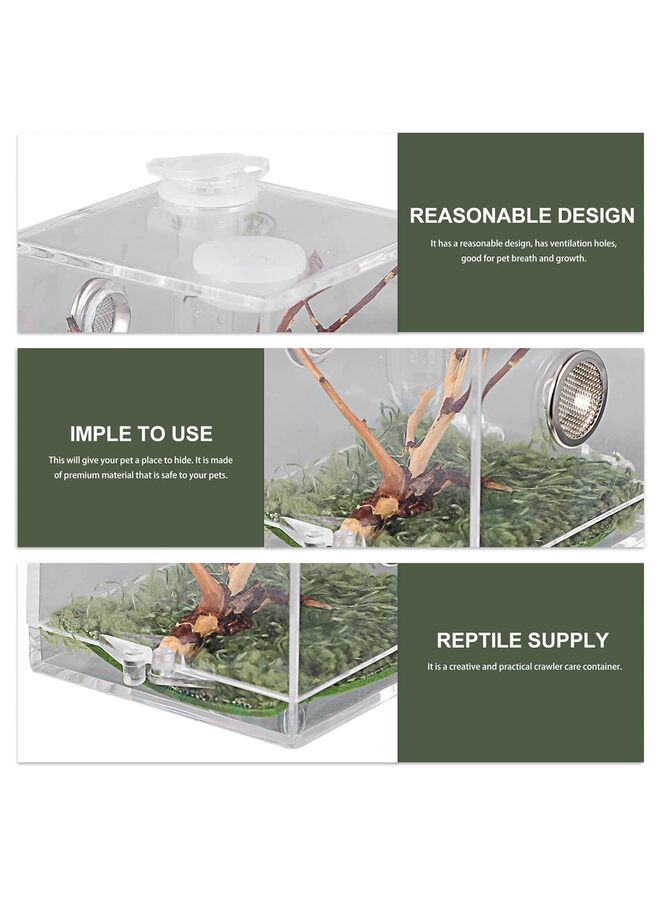 REASONABLE DESIGN

It has a reasonable design, has ventilation holes, good for pet breath and growth.

IMPLE TO USE

This will give your pet a place to hide. It is made of premium material that is safe to your pets.

REPTILE SUPPLY

It is a creative and practical crawler care container.